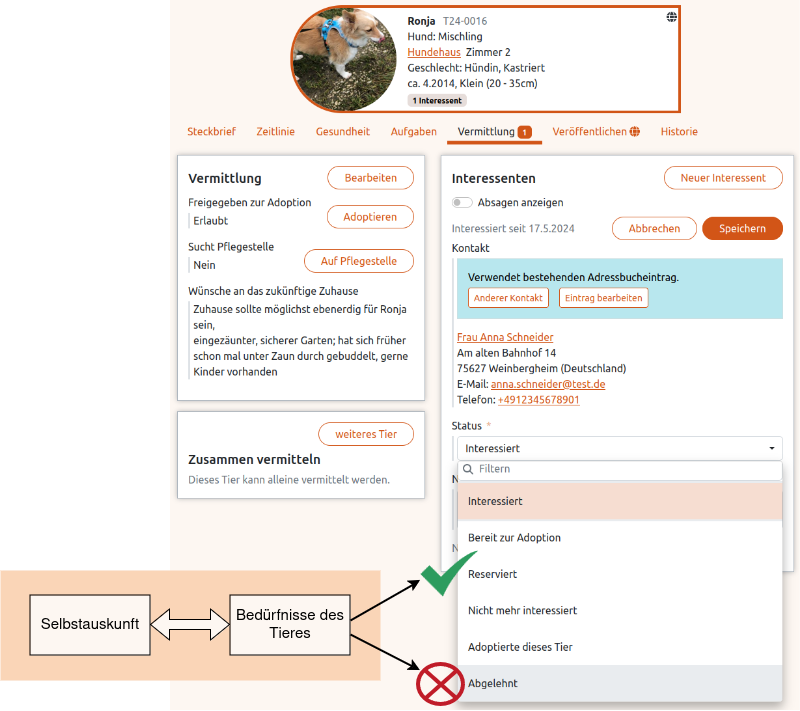 Ronja T24-0016
Hund: Mischling
Hundehaus Zimmer 2
Geschlecht: Hündin, Kastriert
ca. 4.2014, Klein (20 - 35cm)
1 Interessent

Steckbrief Zeitlinie Gesundheit Aufgaben Vermittlung 1 Veröffentlichen Historie

Vermittlung
Bearbeiten
Freigegeben zur Adoption
Erlaubt
Adoptieren
Sucht Pflegestelle
Nein
Auf Pflegestelle
Wünsche an das zukünftige Zuhause
Zuhause sollte möglichst ebenerdig für Ronja sein,
eingezäunter, sicherer Garten; hat sich früher schon mal unter Zaun durch gebuddelt, gerne Kinder vorhanden

weiteres Tier
Zusammen vermitteln
Dieses Tier kann alleine vermittelt werden.

Interessenten
Neuer Interessent
Absagen anzeigen
Interessiert seit 17.5.2024
Abbrechen
Speichern
Kontakt
Verwendet bestehenden Adressbucheintrag.
Anderer Kontakt
Eintrag bearbeiten
Frau Anna Schneider
Am alten Bahnhof 14
75627 Weinbergheim (Deutschland)
E-Mail: anna.schneider@test.de
Telefon: +4912345678901
Status *
Interessiert
Filtern
Interessiert
Bereit zur Adoption
Reserviert
Nicht mehr interessiert
Adoptierte dieses Tier
Abgelehnt

Selbstauskunft
Bedürfnisse des Tieres